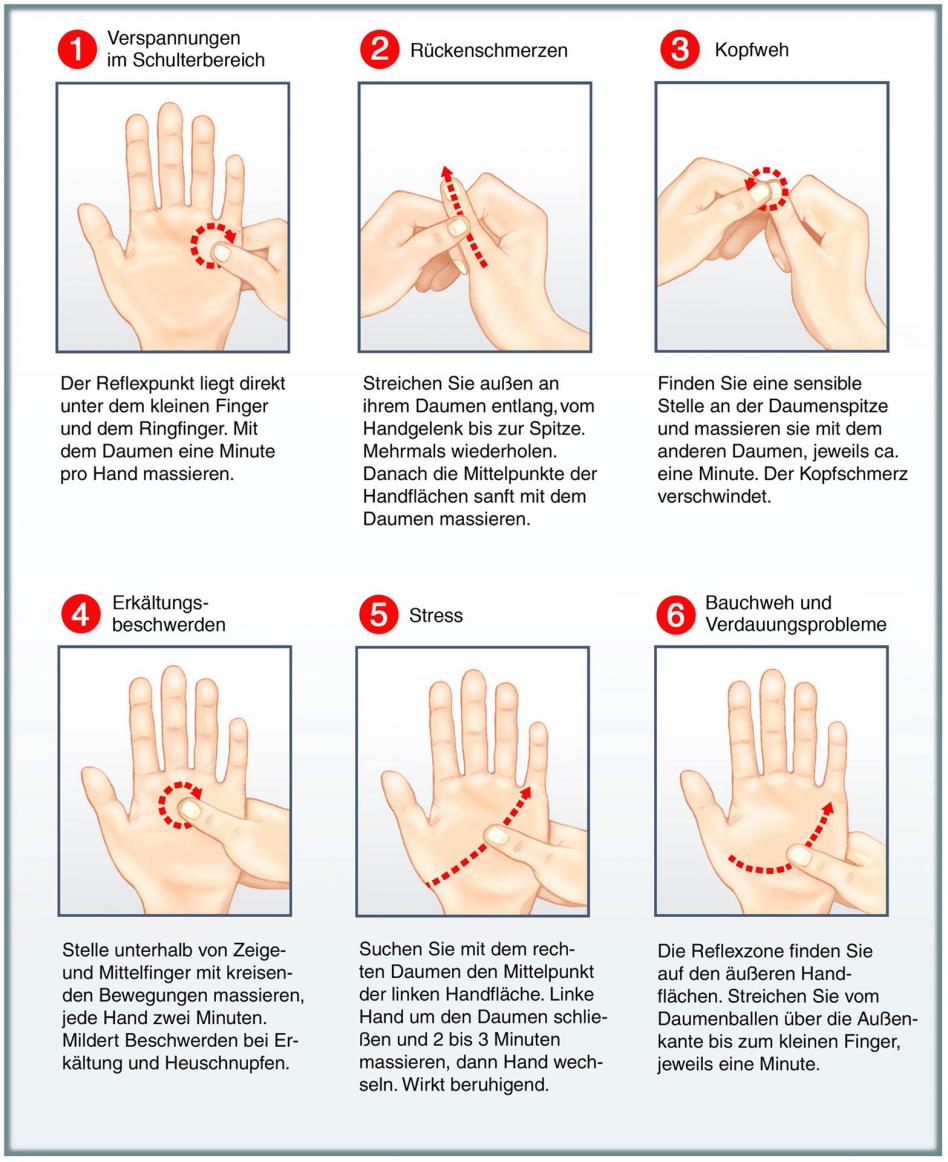 1 Verspannungen im Schulterbereich

Der Reflexpunkt liegt direkt unter dem kleinen Finger und dem Ringfinger. Mit dem Daumen eine Minute pro Hand massieren.

2 Rückenschmerzen

Streichen Sie außen an ihrem Daumen entlang, vom Handgelenk bis zur Spitze. Mehrmals wiederholen. Danach die Mittelpunkte der Handflächen sanft mit dem Daumen massieren.

3 Kopfweh

Finden Sie eine sensible Stelle an der Daumenspitze und massieren sie mit dem anderen Daumen, jeweils ca. eine Minute. Der Kopfschmerz verschwindet.

4 Erkältungsbeschwerden

Stelle unterhalb von Zeige- und Mittelfinger mit kreisenden Bewegungen massieren, jede Hand zwei Minuten. Mildert Beschwerden bei Erkältung und Heuschnupfen.

5 Stress

Suchen Sie mit dem rechten Daumen den Mittelpunkt der linken Handfläche. Linke Hand um den Daumen schließen und 2 bis 3 Minuten massieren, dann Hand wechseln. Wirkt beruhigend.

6 Bauchweh und Verdauungsprobleme

Die Reflexzone finden Sie auf den äußeren Handflächen. Streichen Sie vom Daumenballen über die Außenkante bis zum kleinen Finger, jeweils eine Minute.