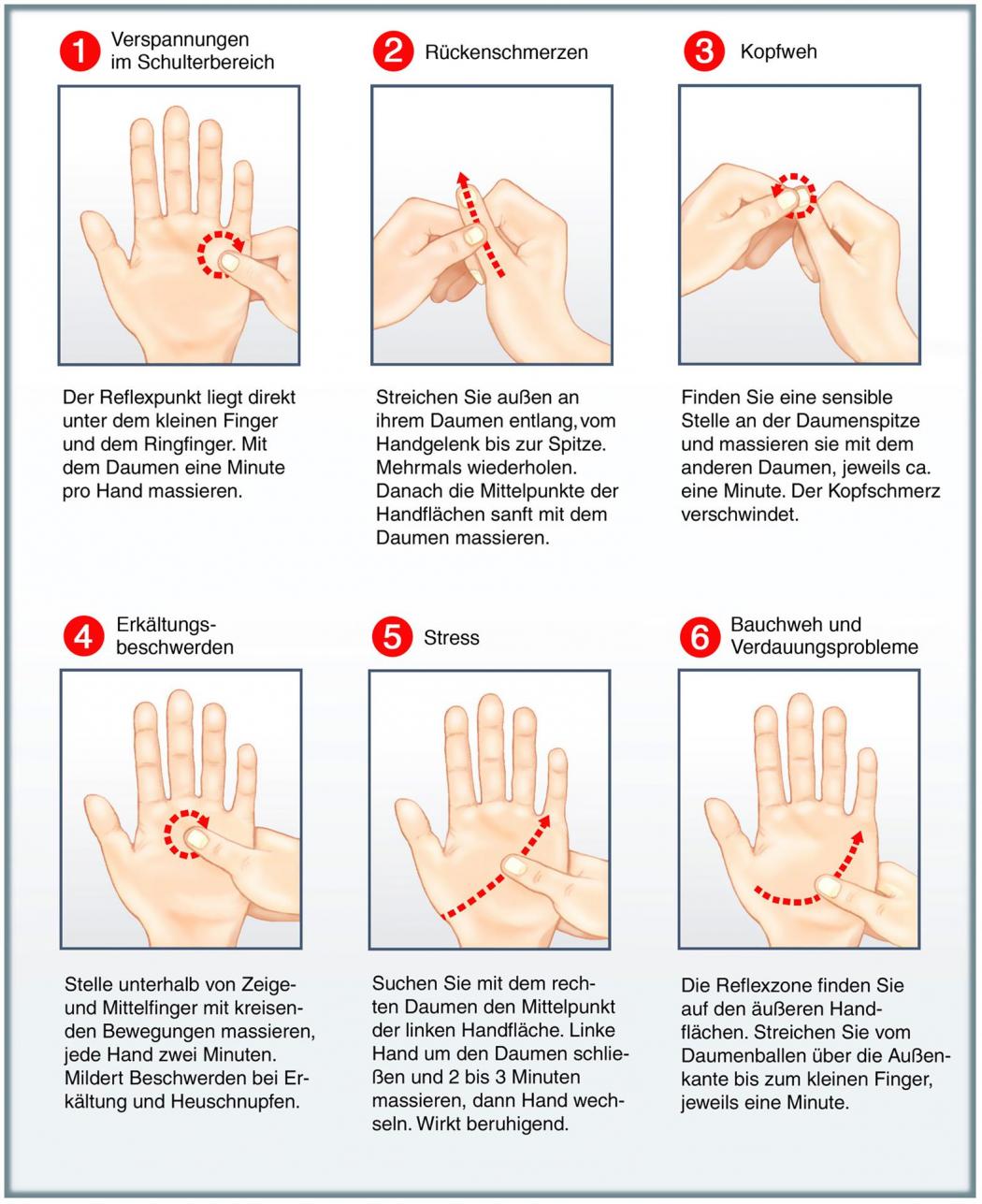 1 Verspannungen im Schulterbereich

Der Reflexpunkt liegt direkt unter dem kleinen Finger und dem Ringfinger. Mit dem Daumen eine Minute pro Hand massieren.

2 Rückenschmerzen

Streichen Sie außen an ihrem Daumen entlang, vom Handgelenk bis zur Spitze. Mehrmals wiederholen. Danach die Mittelpunkte der Handflächen sanft mit dem Daumen massieren.

3 Kopfweh

Finden Sie eine sensible Stelle an der Daumenspitze und massieren sie mit dem anderen Daumen, jeweils ca. eine Minute. Der Kopfschmerz verschwindet.

4 Erkältungsbeschwerden

Stelle unterhalb von Zeige- und Mittelfinger mit kreisenden Bewegungen massieren, jede Hand zwei Minuten. Mildert Beschwerden bei Erkältung und Heuschnupfen.

5 Stress

Suchen Sie mit dem rechten Daumen den Mittelpunkt der linken Handfläche. Linke Hand um den Daumen schließen und 2 bis 3 Minuten massieren, dann Hand wechseln. Wirkt beruhigend.

6 Bauchweh und Verdauungsprobleme

Die Reflexzone finden Sie auf den äußeren Handflächen. Streichen Sie vom Daumenballen über die Außenkante bis zum kleinen Finger, jeweils eine Minute.